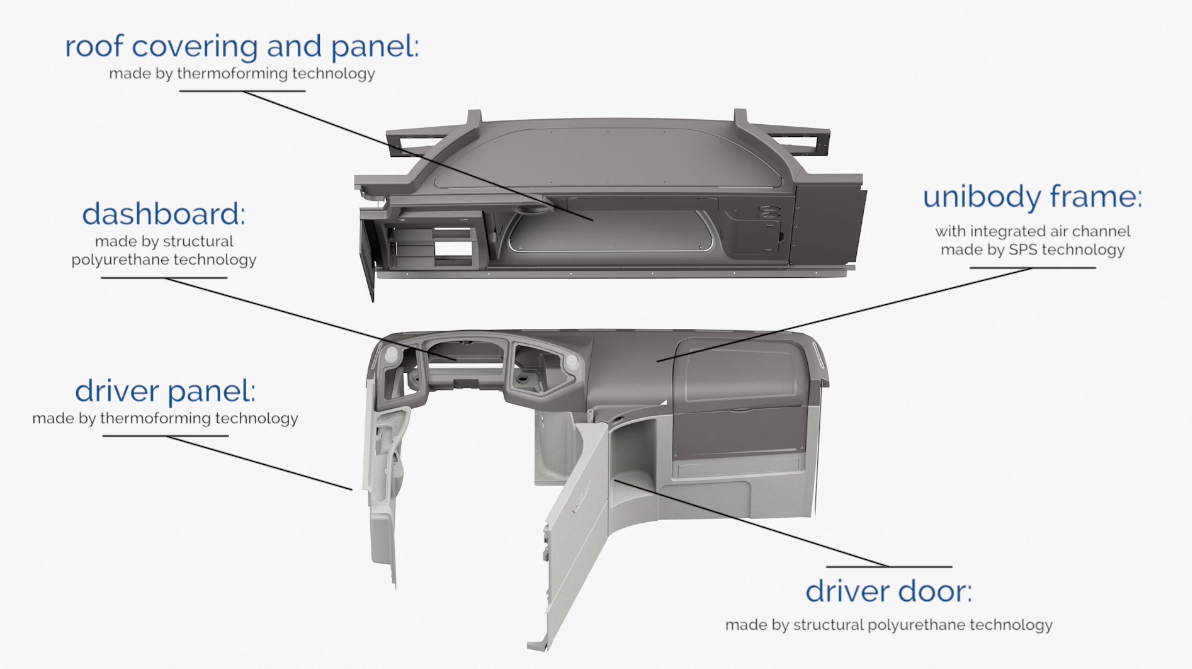 roof covering and panel:
made by thermoforming technology

dashboard:
made by structural polyurethane technology

unibody frame:
with integrated air channel made by SPS technology

driver panel:
made by thermoforming technology

driver door:
made by structural polyurethane technology